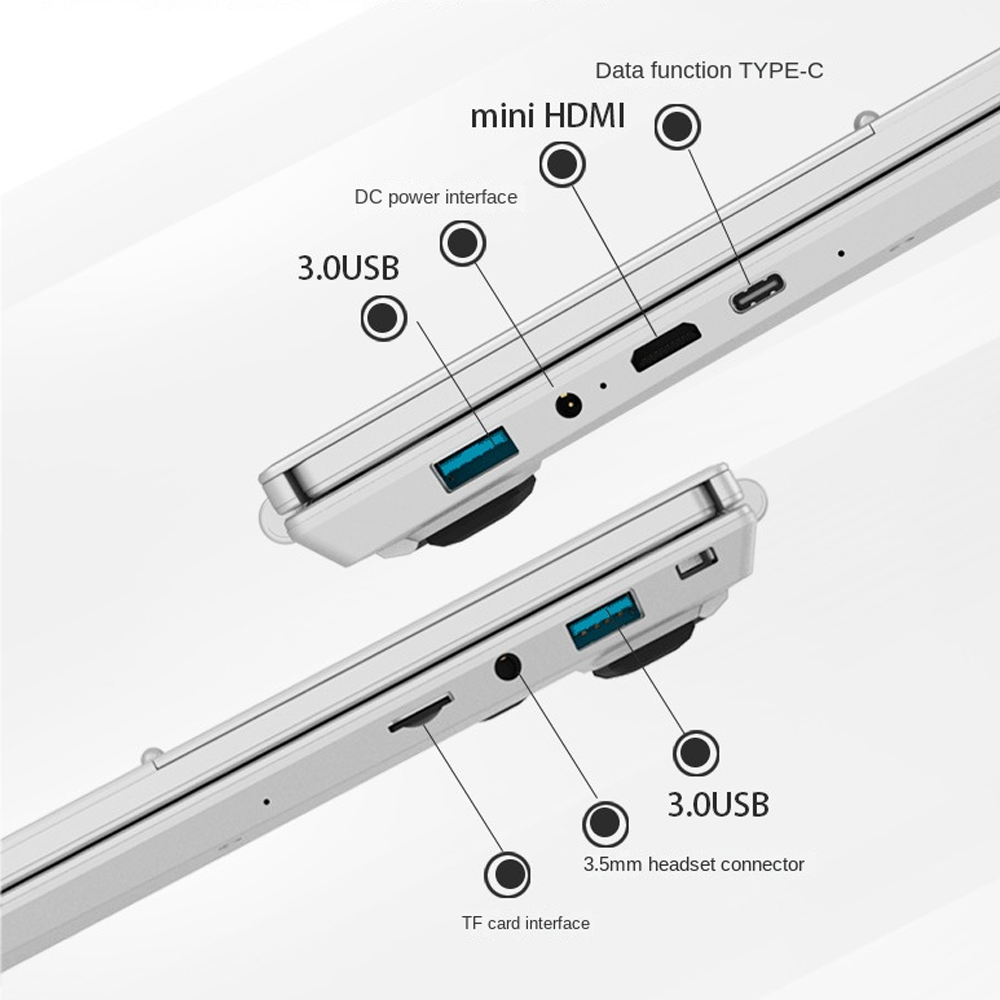 Data function TYPE-C

mini HDMI

DC power interface

3.0USB

3.0USB

3.5mm headset connector

TF card interface